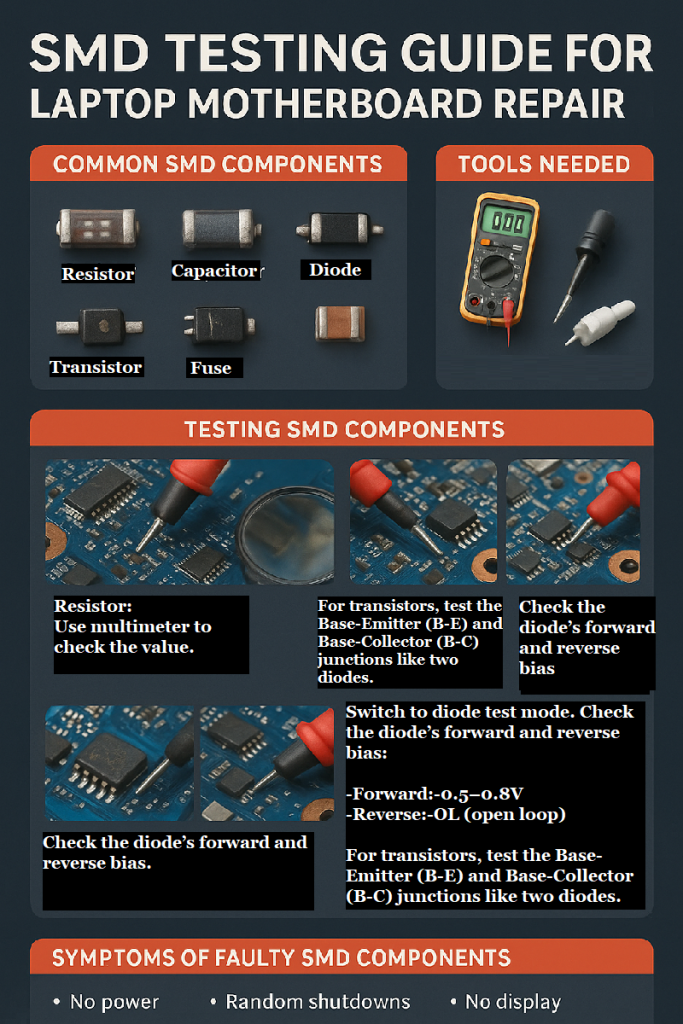 SMD TESTING GUIDE FOR LAPTOP MOTHERBOARD REPAIR

COMMON SMD COMPONENTS

Resistor
Capacitor
Diode
Transistor
Fuse

TOOLS NEEDED

TESTING SMD COMPONENTS

Resistor:
Use multimeter to check the value.

For transistors, test the Base-Emitter (B-E) and Base-Collector (B-C) junctions like two diodes.

Check the diode's forward and reverse bias

Check the diode's forward and reverse bias.

Switch to diode test mode. Check the diode's forward and reverse bias:

-Forward:-0.5–0.8V
-Reverse:-OL (open loop)

For transistors, test the Base-Emitter (B-E) and Base-Collector (B-C) junctions like two diodes.

SYMPTOMS OF FAULTY SMD COMPONENTS

• No power
• Random shutdowns
• No display