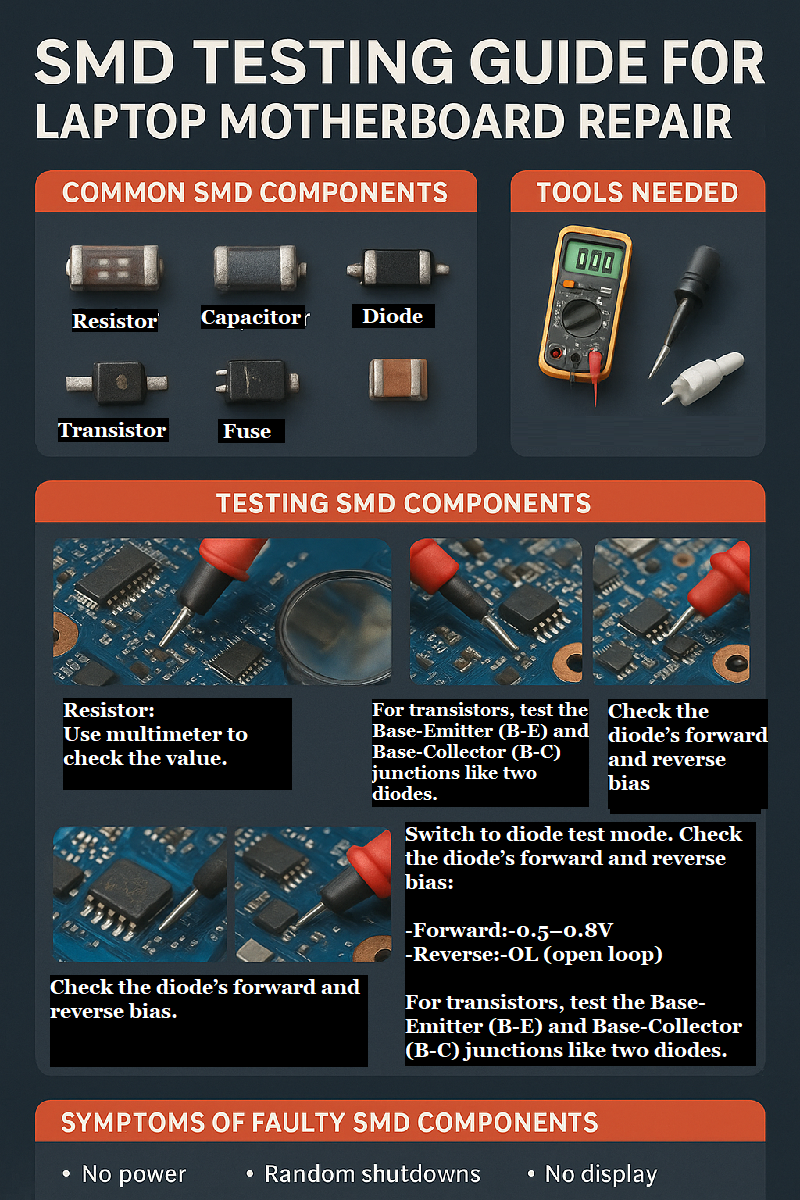 SMD TESTING GUIDE FOR LAPTOP MOTHERBOARD REPAIR

COMMON SMD COMPONENTS

Resistor

Capacitor

Diode

Transistor

Fuse

TOOLS NEEDED

000

TESTING SMD COMPONENTS

Resistor:
Use multimeter to check the value.

For transistors, test the Base-Emitter (B-E) and Base-Collector (B-C) junctions like two diodes.

Check the diode's forward and reverse bias

Check the diode's forward and reverse bias.

Switch to diode test mode. Check the diode's forward and reverse bias:

-Forward:-0.5–0.8V
-Reverse:-OL (open loop)

For transistors, test the Base-Emitter (B-E) and Base-Collector (B-C) junctions like two diodes.

SYMPTOMS OF FAULTY SMD COMPONENTS

• No power • Random shutdowns • No display