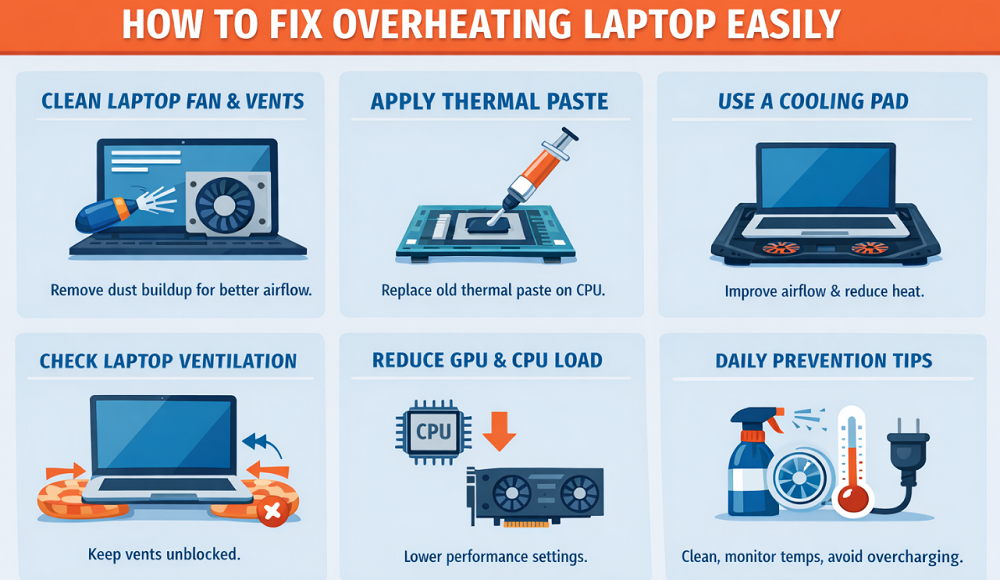 HOW TO FIX OVERHEATING LAPTOP EASILY

CLEAN LAPTOP FAN & VENTS

Remove dust buildup for better airflow.

APPLY THERMAL PASTE

Replace old thermal paste on CPU.

USE A COOLING PAD

Improve airflow & reduce heat.

CHECK LAPTOP VENTILATION

Keep vents unblocked.

REDUCE GPU & CPU LOAD

CPU

Lower performance settings.

DAILY PREVENTION TIPS

Clean, monitor temps, avoid overcharging.