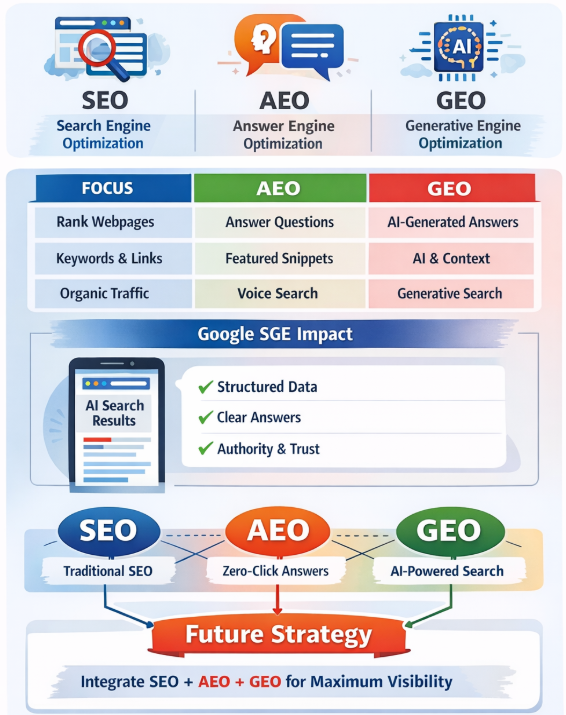 AI

SEO
Search Engine Optimization

AEO
Answer Engine Optimization

GEO
Generative Engine Optimization

| FOCUS | AEO | GEO |
|---|---|---|
| Rank Webpages | Answer Questions | AI-Generated Answers |
| Keywords & Links | Featured Snippets | AI & Context |
| Organic Traffic | Voice Search | Generative Search |

Google SGE Impact

AI Search Results

✔ Structured Data
✔ Clear Answers
✔ Authority & Trust

SEO
Traditional SEO

AEO
Zero-Click Answers

GEO
AI-Powered Search

Future Strategy

Integrate SEO + AEO + GEO for Maximum Visibility