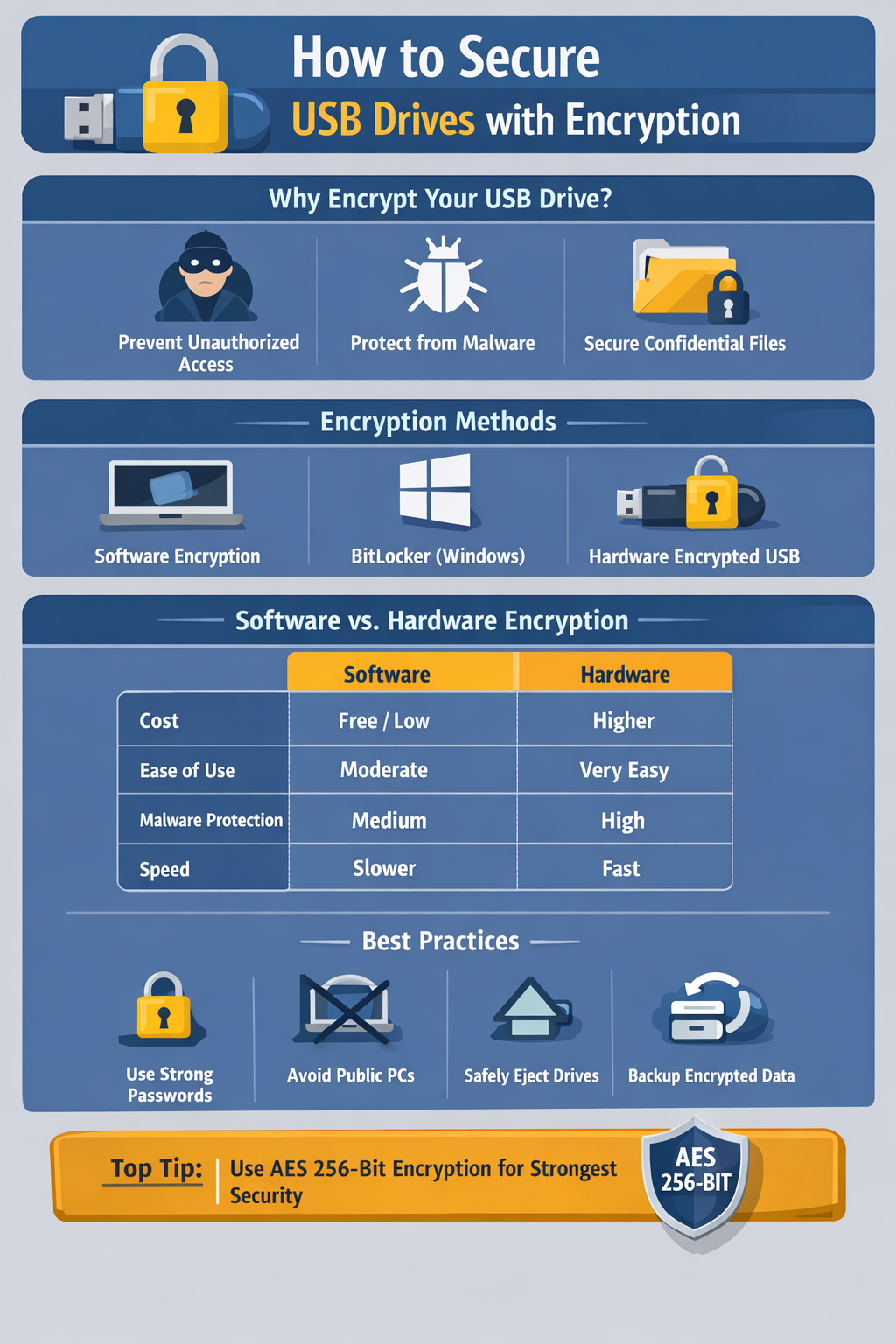 How to Secure
USB Drives with Encryption

Why Encrypt Your USB Drive?

Prevent Unauthorized Access

Protect from Malware

Secure Confidential Files

Encryption Methods

Software Encryption

BitLocker (Windows)

Hardware Encrypted USB

Software vs. Hardware Encryption

| | Software | Hardware |
|---|---|---|
| Cost | Free / Low | Higher |
| Ease of Use | Moderate | Very Easy |
| Malware Protection | Medium | High |
| Speed | Slower | Fast |

Best Practices

Use Strong Passwords

Avoid Public PCs

Safely Eject Drives

Backup Encrypted Data

Top Tip: Use AES 256-Bit Encryption for Strongest Security

AES 256-BIT