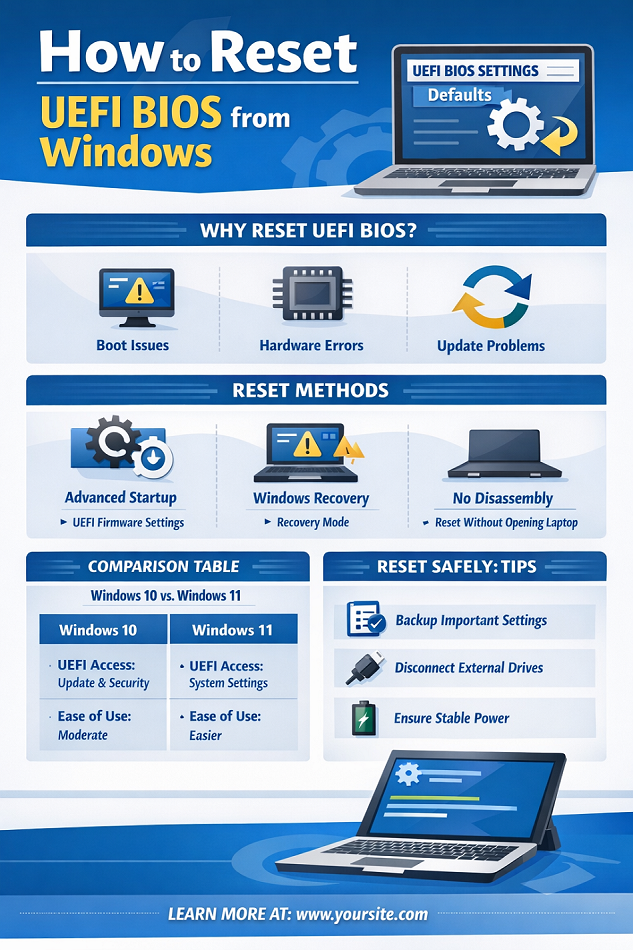 How to Reset UEFI BIOS from Windows

UEFI BIOS SETTINGS
Defaults

WHY RESET UEFI BIOS?

Boot Issues

Hardware Errors

Update Problems

RESET METHODS

Advanced Startup
▸ UEFI Firmware Settings

Windows Recovery
▸ Recovery Mode

No Disassembly
▸ Reset Without Opening Laptop

COMPARISON TABLE

Windows 10 vs. Windows 11

| Windows 10 | Windows 11 |
|---|---|
| • UEFI Access: Update & Security | • UEFI Access: System Settings |
| • Ease of Use: Moderate | • Ease of Use: Easier |

RESET SAFELY: TIPS

Backup Important Settings

Disconnect External Drives

Ensure Stable Power

LEARN MORE AT: www.yoursite.com